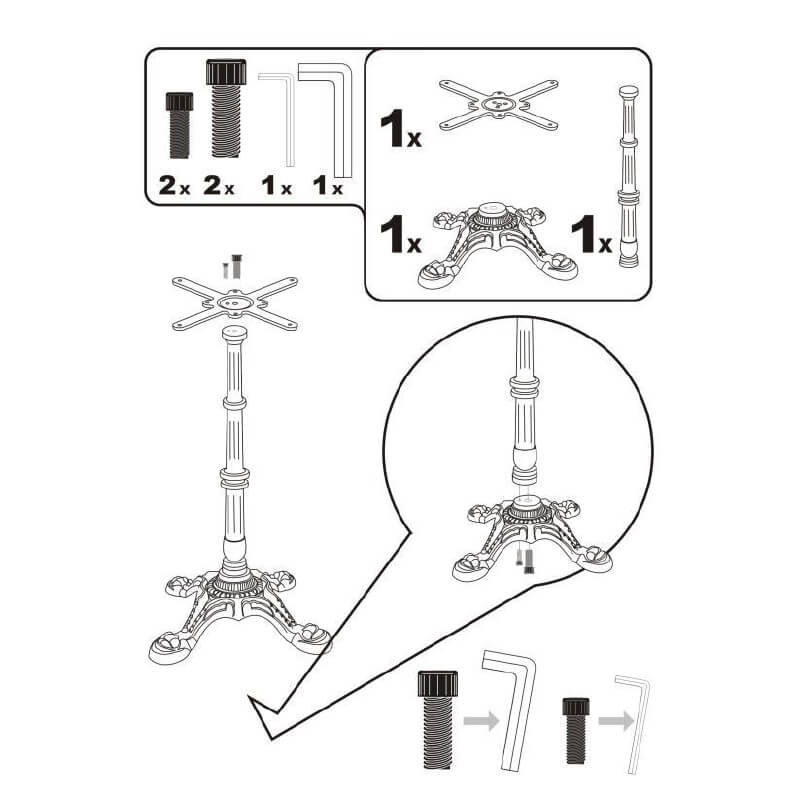 2x 2x 1x 1x

1x

1x 1x